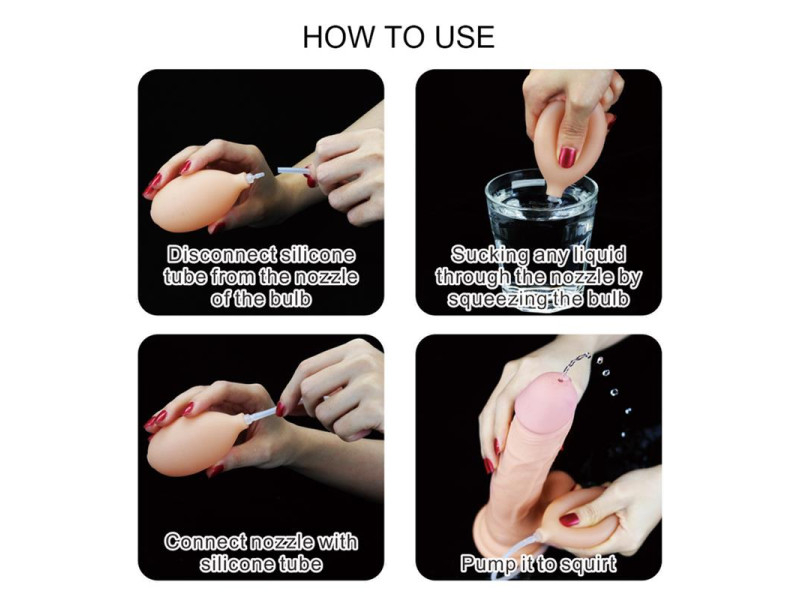 HOW TO USE

Disconnect silicone tube from the nozzle of the bulb

Sucking any liquid through the nozzle by squeezing the bulb

Connect nozzle with silicone tube

Pump it to squirt