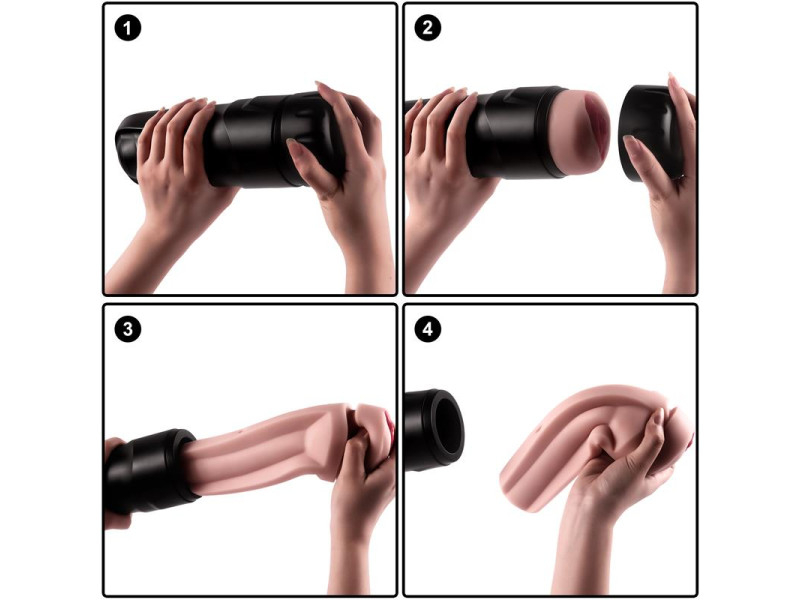 1

2

3

4