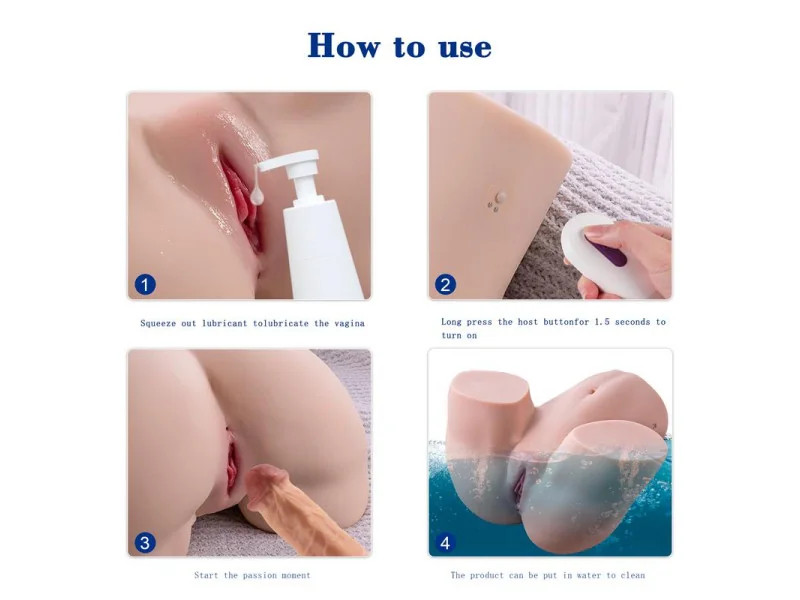 How to use

1

Squeeze out lubricant tolubricate the vagina

2

Long press the host buttonfor 1.5 seconds to turn on

3

Start the passion moment

4

The product can be put in water to clean