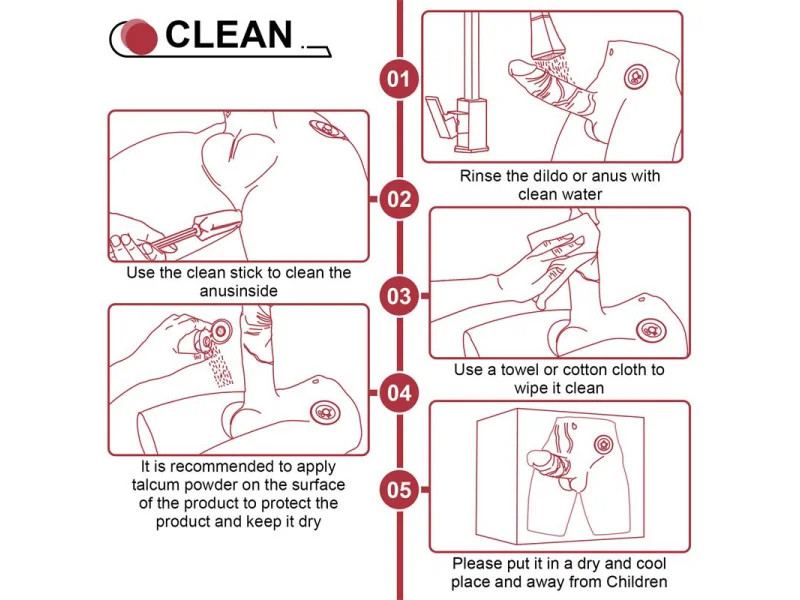 CLEAN

01

Rinse the dildo or anus with clean water

02

Use the clean stick to clean the anusinside

03

Use a towel or cotton cloth to wipe it clean

04

It is recommended to apply talcum powder on the surface of the product to protect the product and keep it dry

05

Please put it in a dry and cool place and away from Children