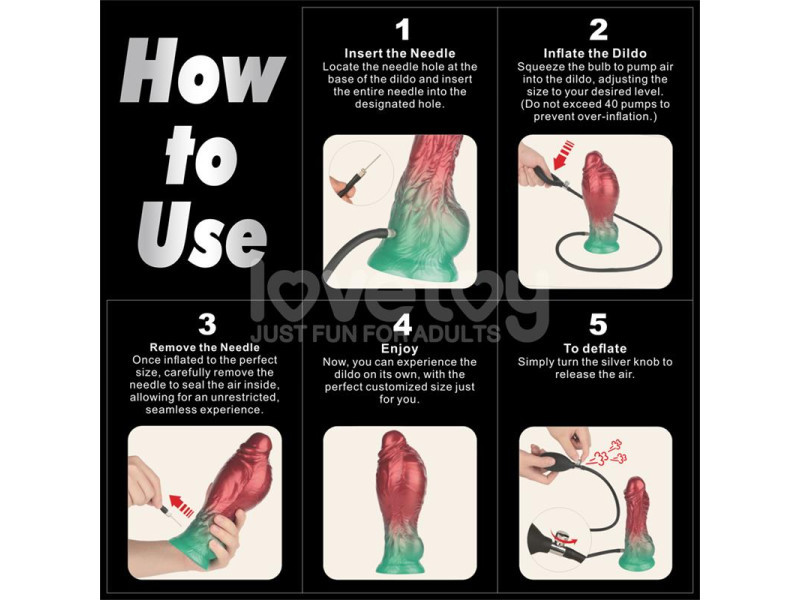 How to Use

1
Insert the Needle
Locate the needle hole at the base of the dildo and insert the entire needle into the designated hole.

2
Inflate the Dildo
Squeeze the bulb to pump air into the dildo, adjusting the size to your desired level. (Do not exceed 40 pumps to prevent over-inflation.)

lovetoy
JUST FUN FOR ADULTS

3
Remove the Needle
Once inflated to the perfect size, carefully remove the needle to seal the air inside, allowing for an unrestricted, seamless experience.

4
Enjoy
Now, you can experience the dildo on its own, with the perfect customized size just for you.

5
To deflate
Simply turn the silver knob to release the air.