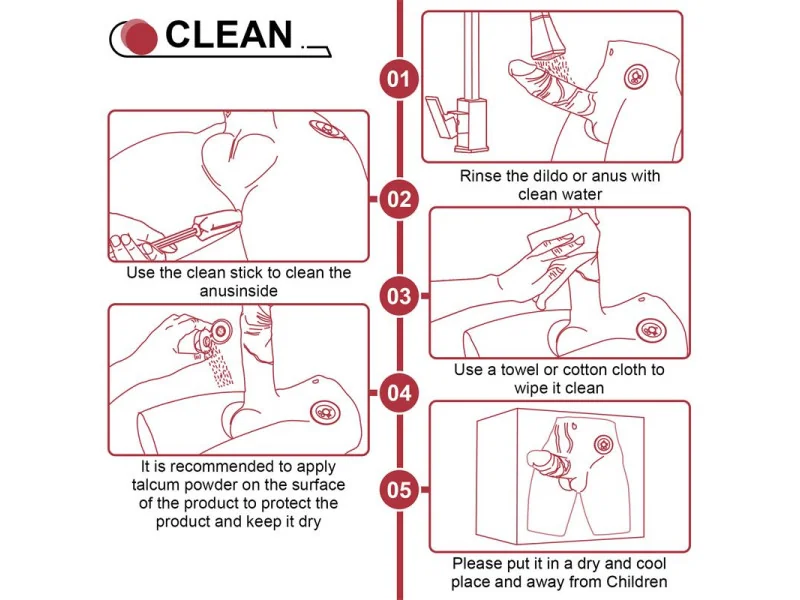 CLEAN

01

Rinse the dildo or anus with clean water

02

Use the clean stick to clean the anusinside

03

Use a towel or cotton cloth to wipe it clean

04

It is recommended to apply talcum powder on the surface of the product to protect the product and keep it dry

05

Please put it in a dry and cool place and away from Children