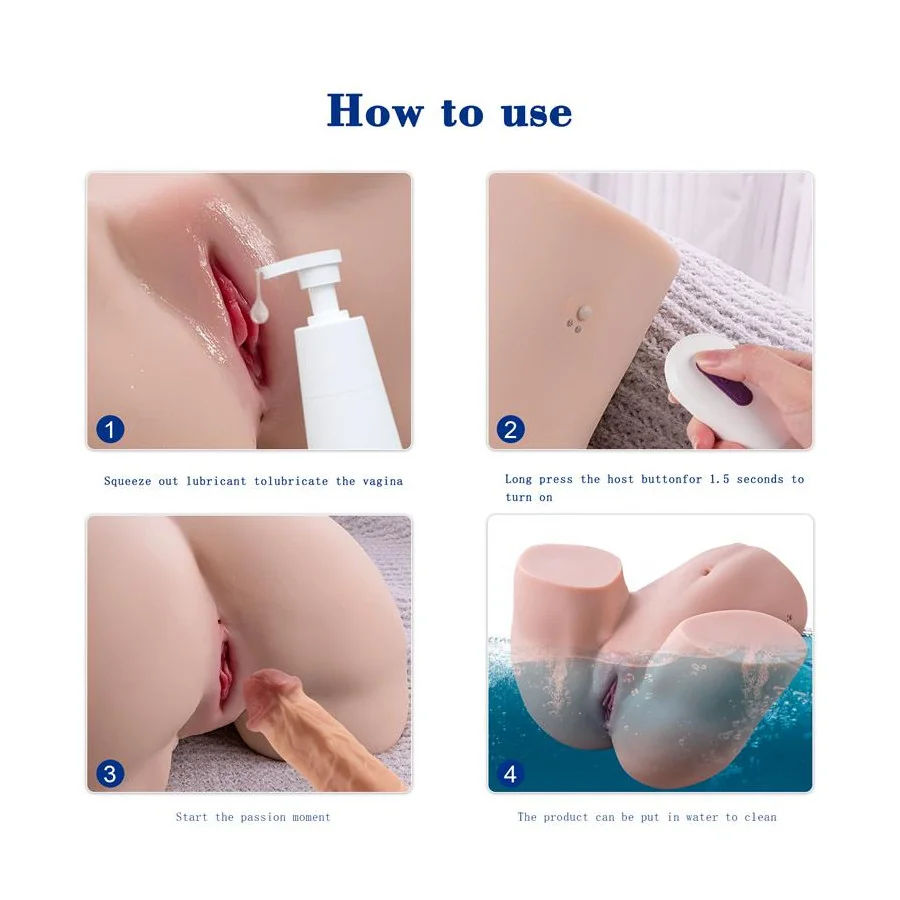 How to use

1

Squeeze out lubricant tolubricate the vagina

2

Long press the host buttonfor 1.5 seconds to turn on

3

Start the passion moment

4

The product can be put in water to clean